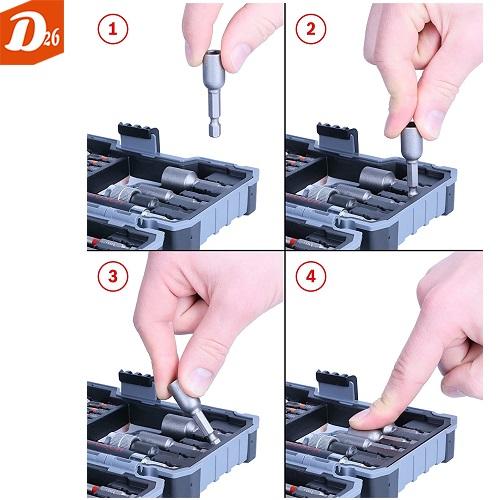 D26

1

2

3

4