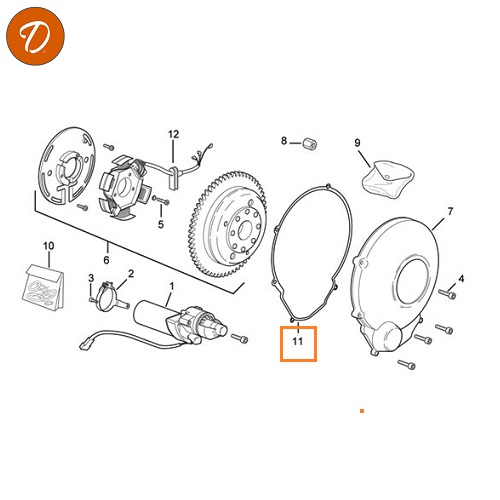 D

12
8
9
7
5
6
10
3
2
1
4
11